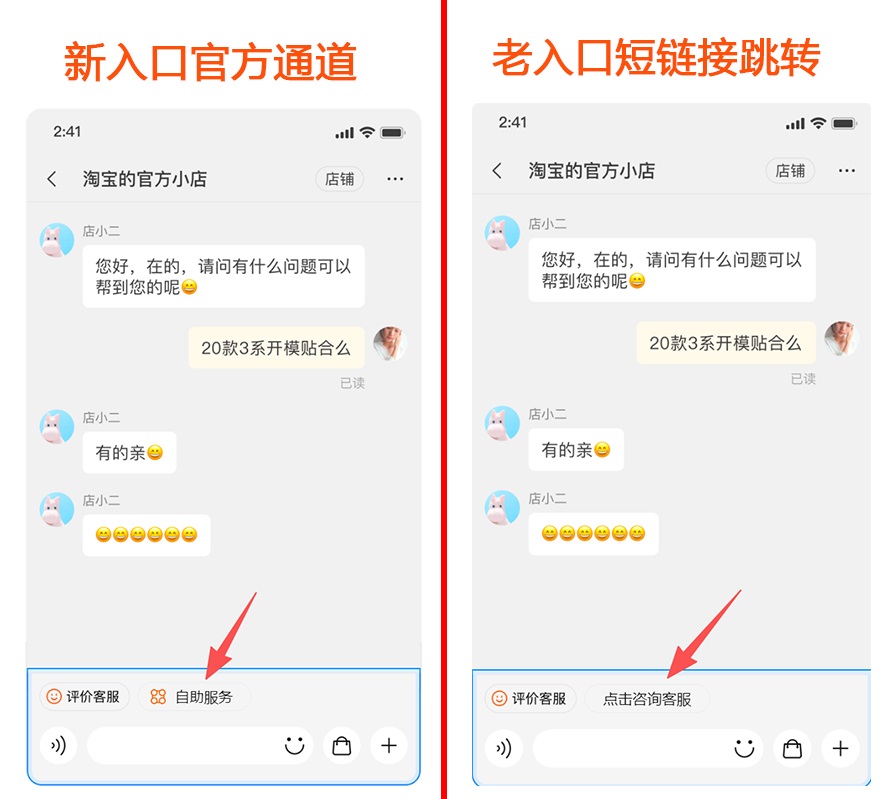 新入口官方通道

2:41

淘宝的官方小店

店铺

店小二

您好，在的，请问有什么问题可以帮到您的呢😄

20款3系开模贴合么

已读

店小二

有的亲😄

店小二

😄😄😄😄😄😄

评价客服

自助服务

老入口短链接跳转

2:41

淘宝的官方小店

店铺

店小二

您好，在的，请问有什么问题可以帮到您的呢😄

20款3系开模贴合么

已读

店小二

有的亲😄

店小二

😄😄😄😄😄😄

评价客服

点击咨询客服